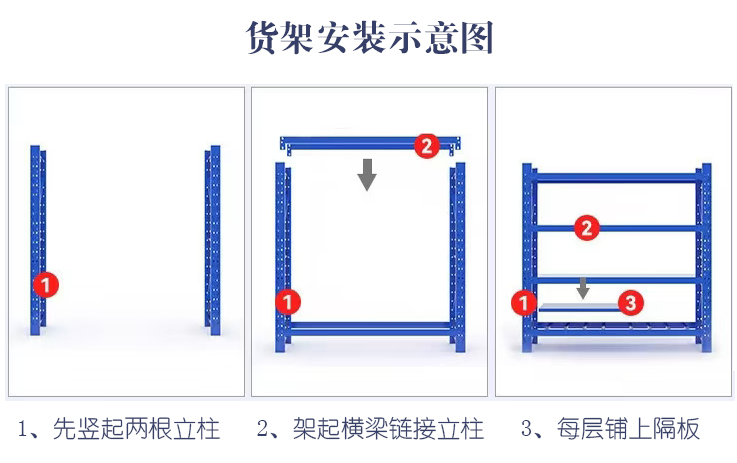 货架安装示意图

1

2

1

2

1

3

1、先竖起两根立柱

2、架起横梁链接立柱

3、每层铺上隔板